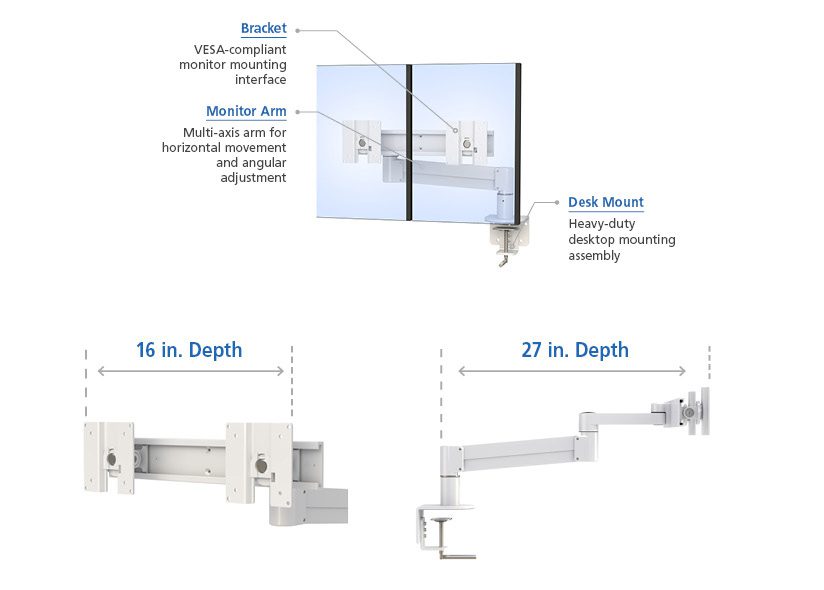 Bracket
VESA-compliant monitor mounting interface

Monitor Arm
Multi-axis arm for horizontal movement and angular adjustment

Desk Mount
Heavy-duty desktop mounting assembly

16 in. Depth

27 in. Depth