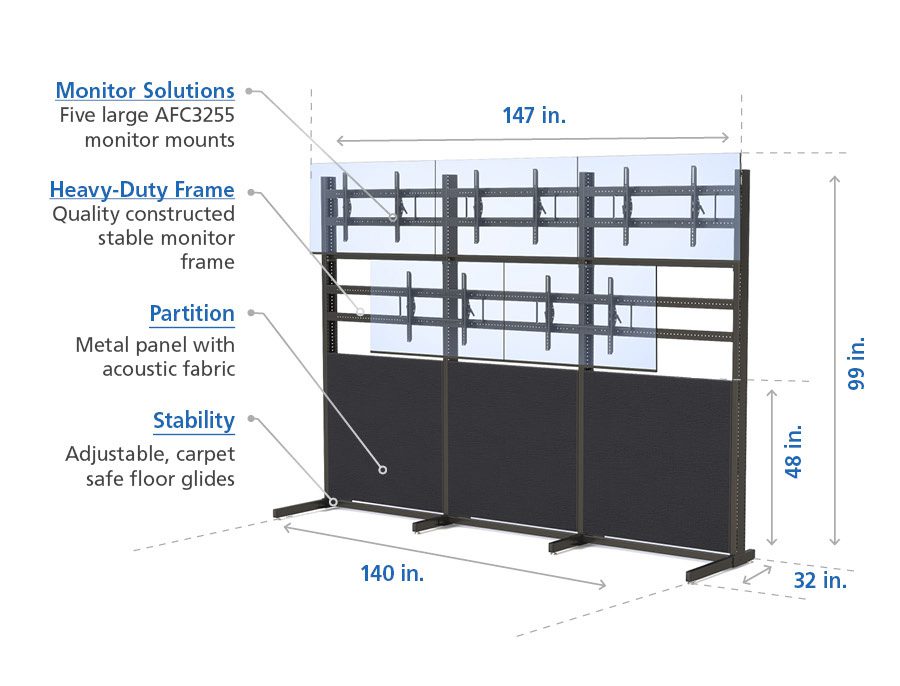 Monitor Solutions
Five large AFC3255 monitor mounts

Heavy-Duty Frame
Quality constructed stable monitor frame

Partition
Metal panel with acoustic fabric

Stability
Adjustable, carpet safe floor glides

147 in.

99 in.

48 in.

140 in.

32 in.