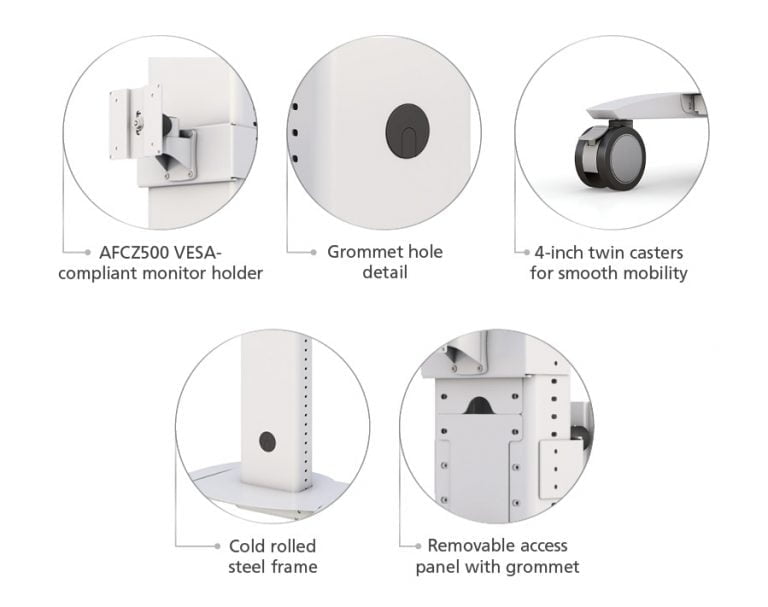 AFCZ500 VESA-compliant monitor holder

Grommet hole detail

4-inch twin casters for smooth mobility

Cold rolled steel frame

Removable access panel with grommet